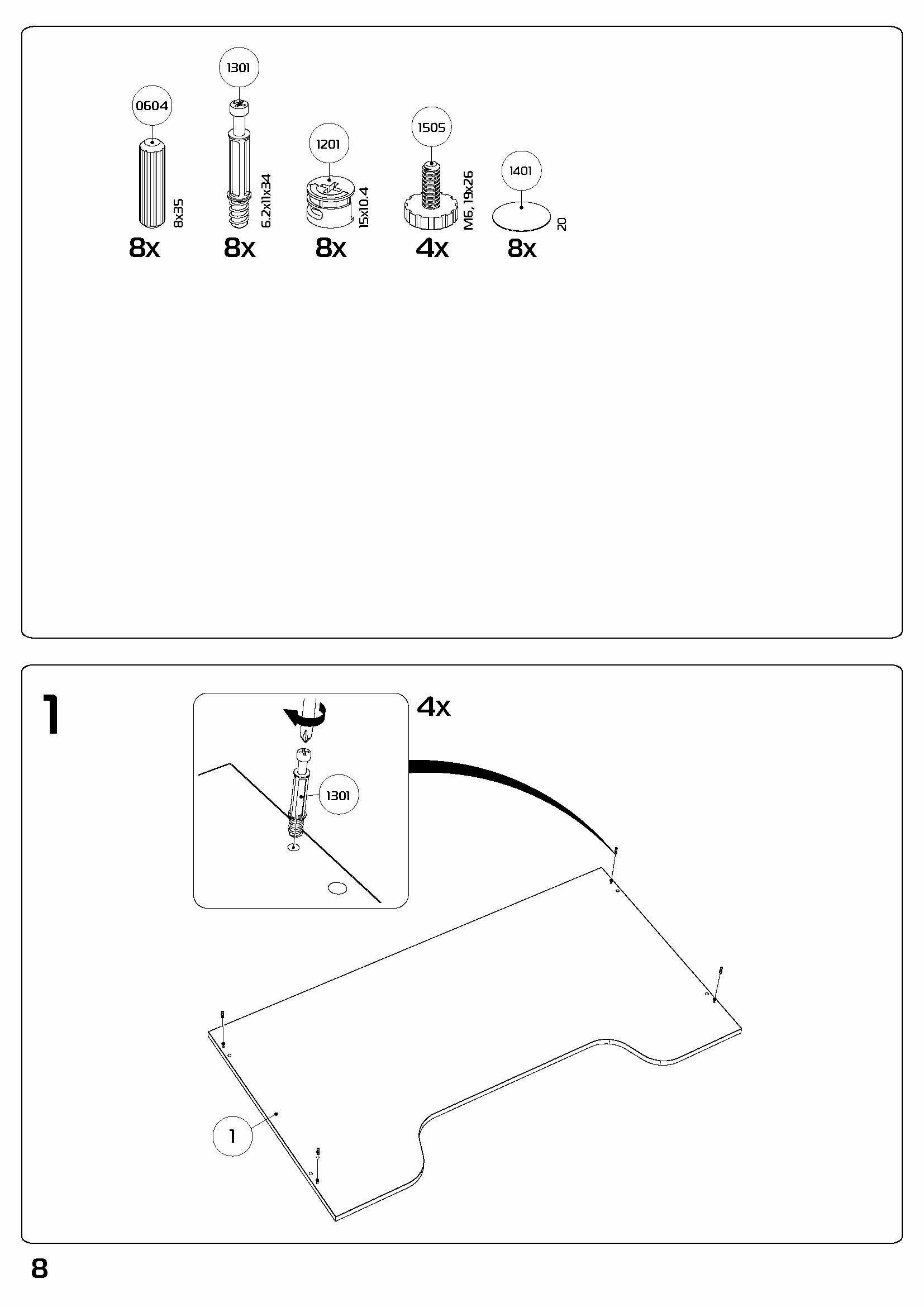 0604
8x35
8x

1301
6.2x11x34
8x

1201
15x10.4
8x

1505
M6, 19x26
4x

1401
20
8x

1

4x

1301

1

8