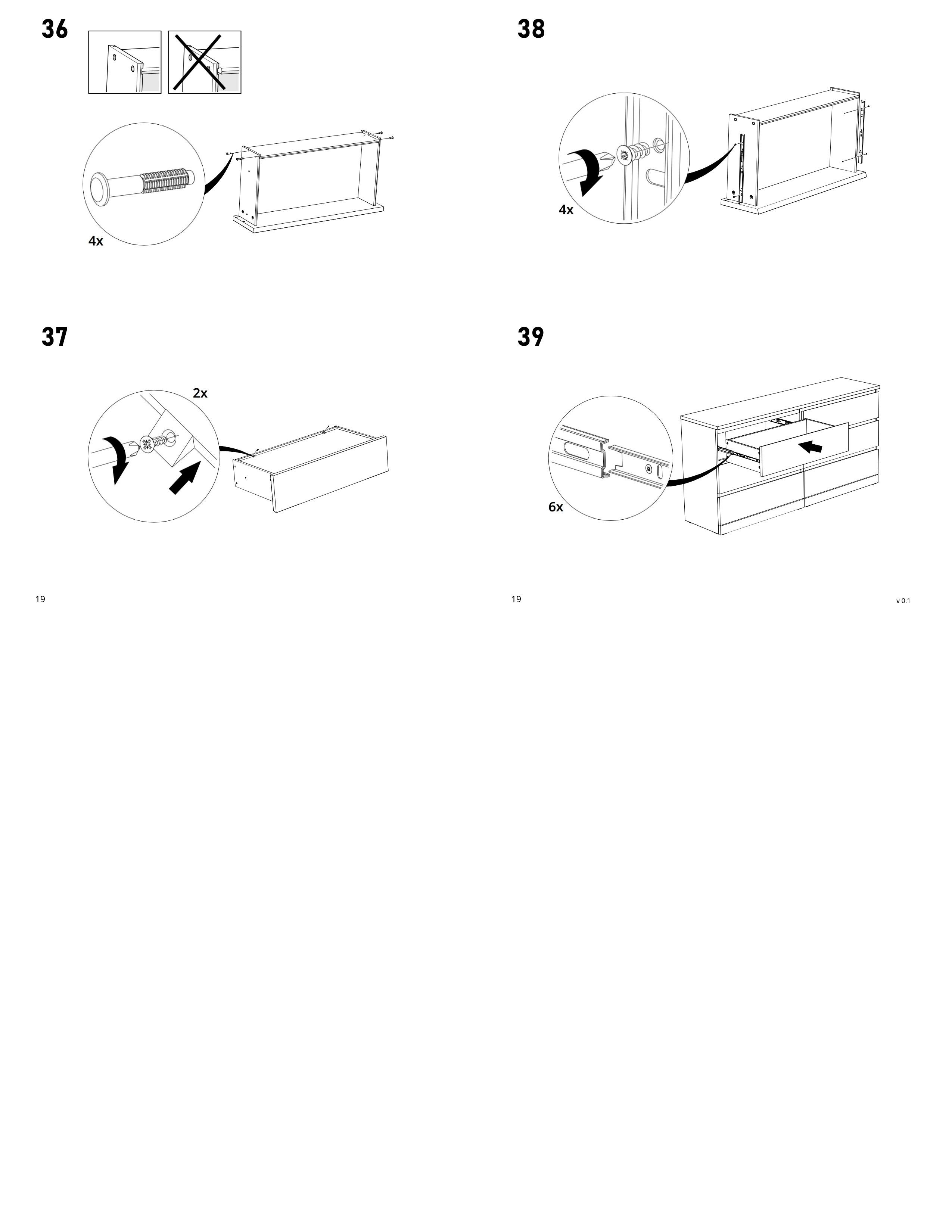 36

4x

37

2x

19

38

4x

39

6x

19

v 0.1