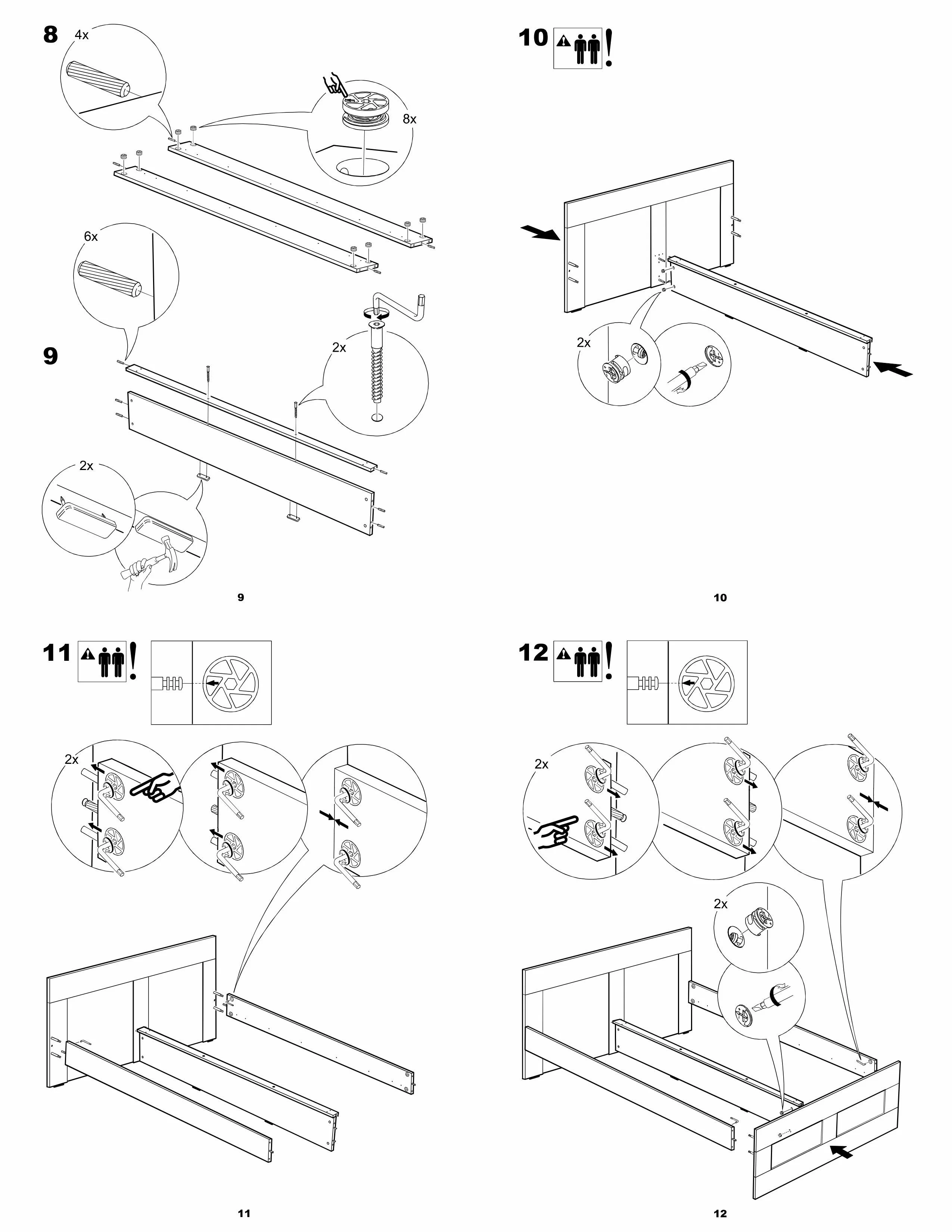 8
4x
8x
6x
9
2x
2x
9

10
2x
10

11
2x
11

12
2x
2x
12