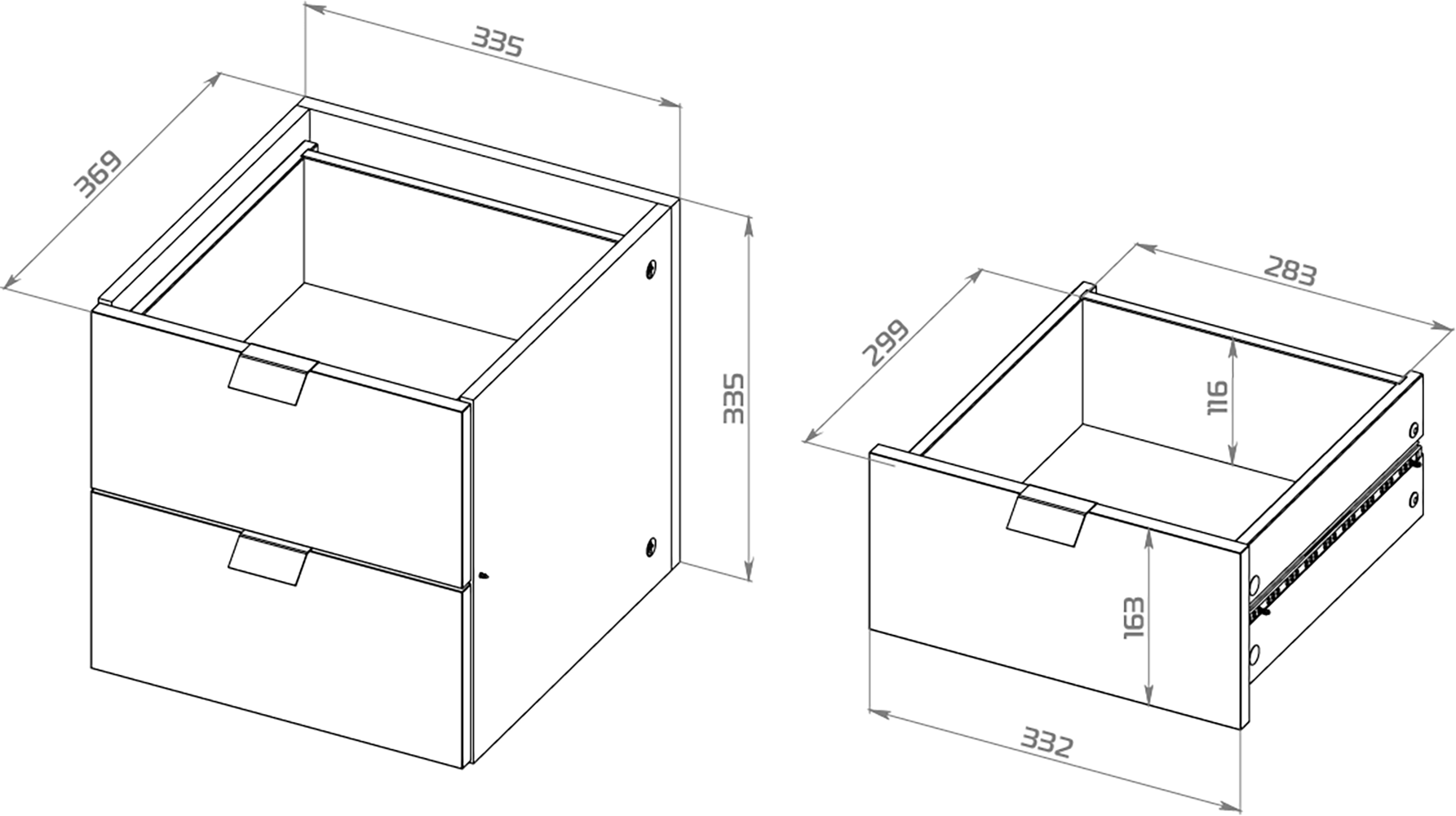 335
369
335
283
299
116
163
332