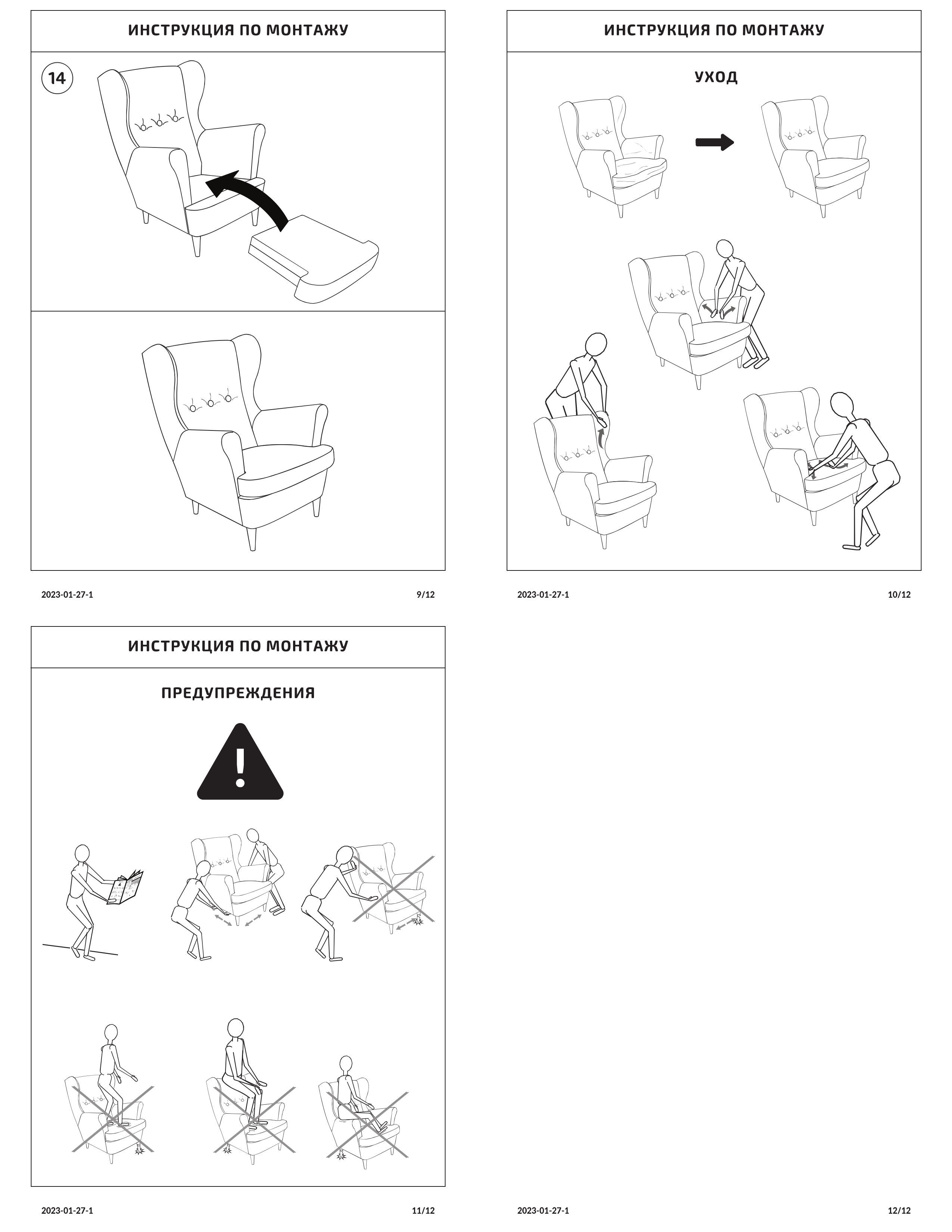 ИНСТРУКЦИЯ ПО МОНТАЖУ

14

2023-01-27-1

9/12

ИНСТРУКЦИЯ ПО МОНТАЖУ

УХОД

2023-01-27-1

10/12

ИНСТРУКЦИЯ ПО МОНТАЖУ

ПРЕДУПРЕЖДЕНИЯ

2023-01-27-1

11/12

2023-01-27-1

12/12