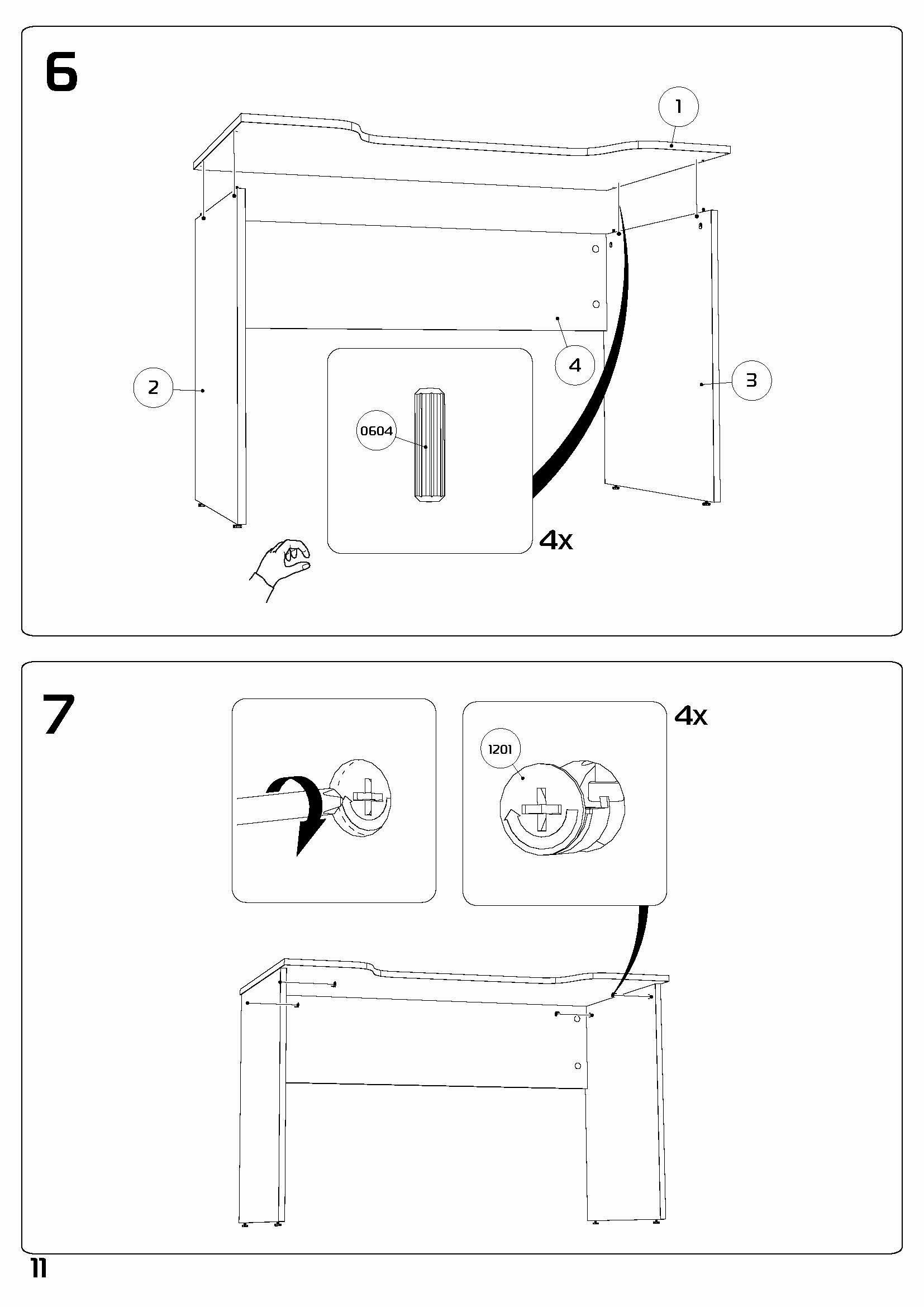 6

1

2

4

3

0604

4x

7

4x

1201

11