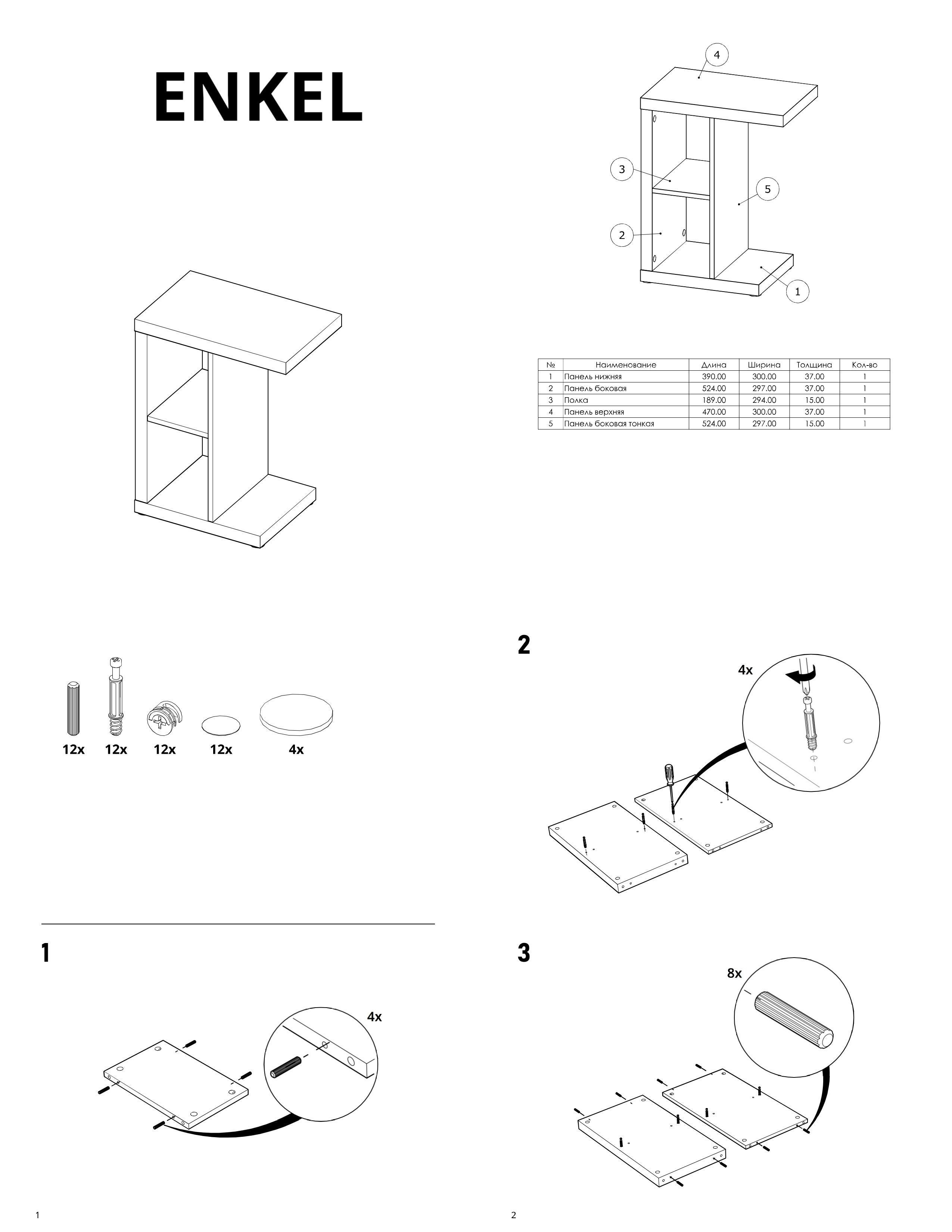 ENKEL

12x 12x 12x 12x 4x

1

4x

1

4

3

5

2

1

| № | Наименование | Длина | Ширина | Толщина | Кол-во |
|---|---|---|---|---|---|
| 1 | Панель нижняя | 390.00 | 300.00 | 37.00 | 1 |
| 2 | Панель боковая | 524.00 | 297.00 | 37.00 | 1 |
| 3 | Полка | 189.00 | 294.00 | 15.00 | 1 |
| 4 | Панель верхняя | 470.00 | 300.00 | 37.00 | 1 |
| 5 | Панель боковая тонкая | 524.00 | 297.00 | 15.00 | 1 |

2

4x

3

8x

2