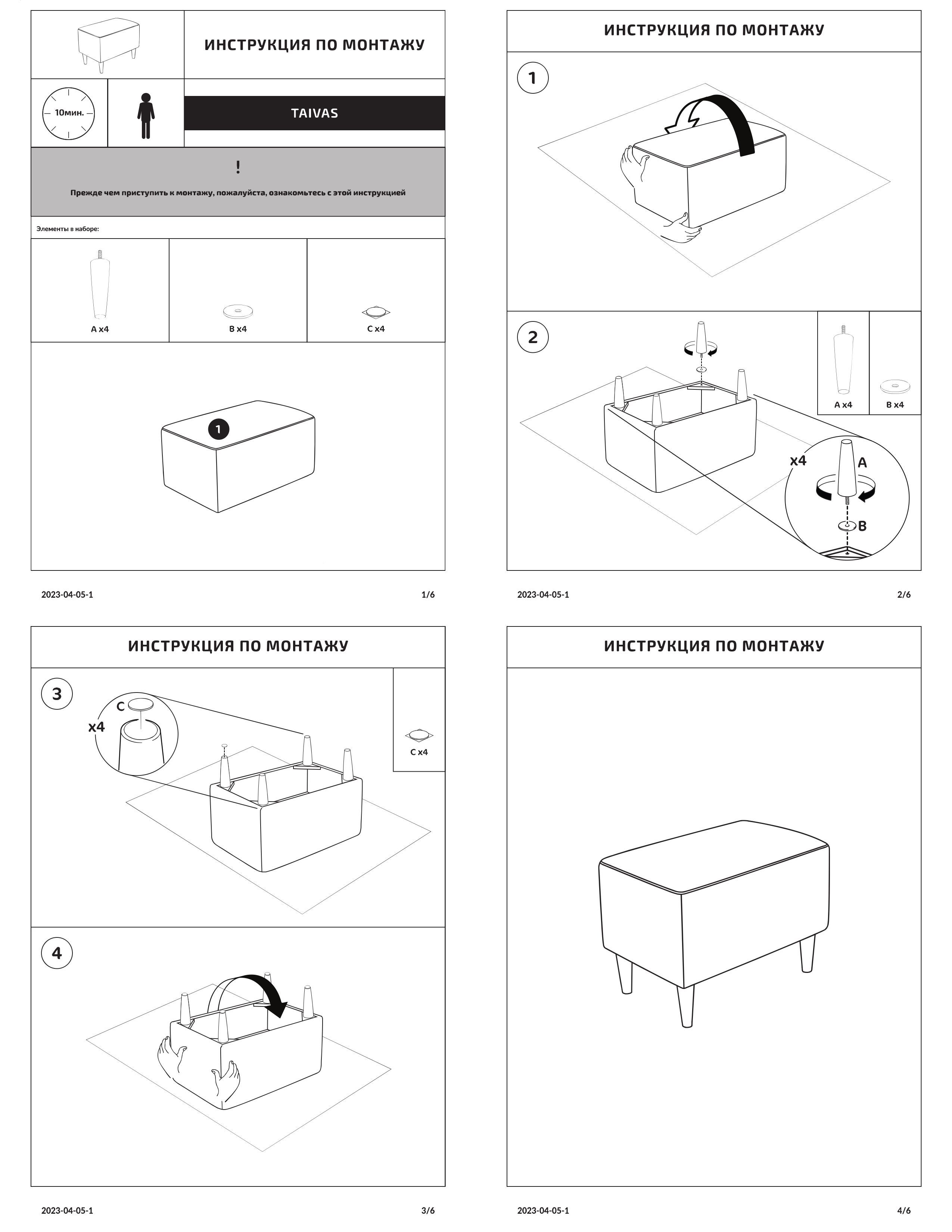 ИНСТРУКЦИЯ ПО МОНТАЖУ

10мин.

TAIVAS

!

Прежде чем приступить к монтажу, пожалуйста, ознакомьтесь с этой инструкцией

Элементы в наборе:

A x4

B x4

C x4

1

2023-04-05-1

1/6

ИНСТРУКЦИЯ ПО МОНТАЖУ

1

2

A x4

B x4

x4

A

B

2023-04-05-1

2/6

ИНСТРУКЦИЯ ПО МОНТАЖУ

3

C

x4

C x4

4

2023-04-05-1

3/6

ИНСТРУКЦИЯ ПО МОНТАЖУ

2023-04-05-1

4/6