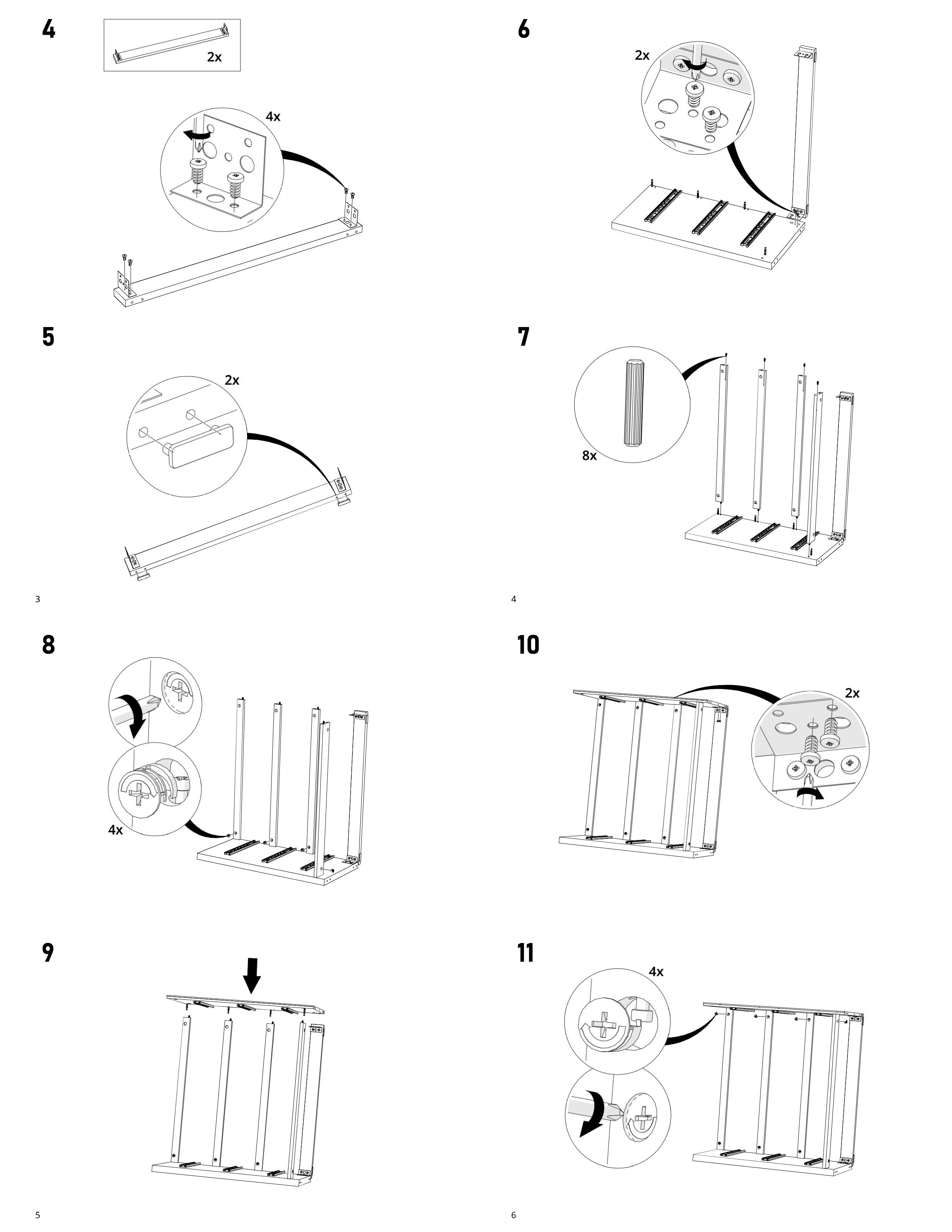 4

2x

4x

5

2x

3

6

2x

7

8x

4

8

4x

9

5

10

2x

11

4x

6