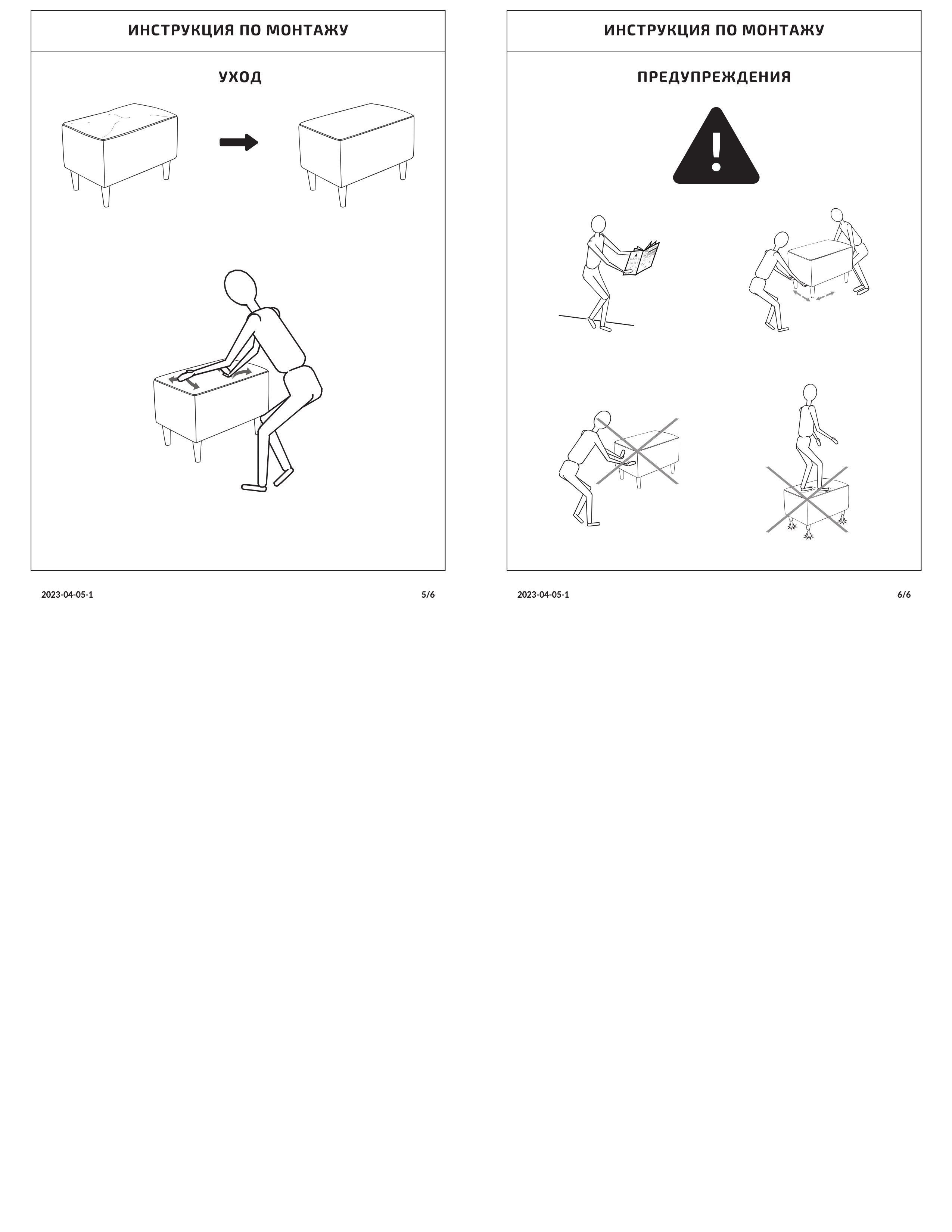 ИНСТРУКЦИЯ ПО МОНТАЖУ

УХОД

2023-04-05-1

5/6

ИНСТРУКЦИЯ ПО МОНТАЖУ

ПРЕДУПРЕЖДЕНИЯ

2023-04-05-1

6/6