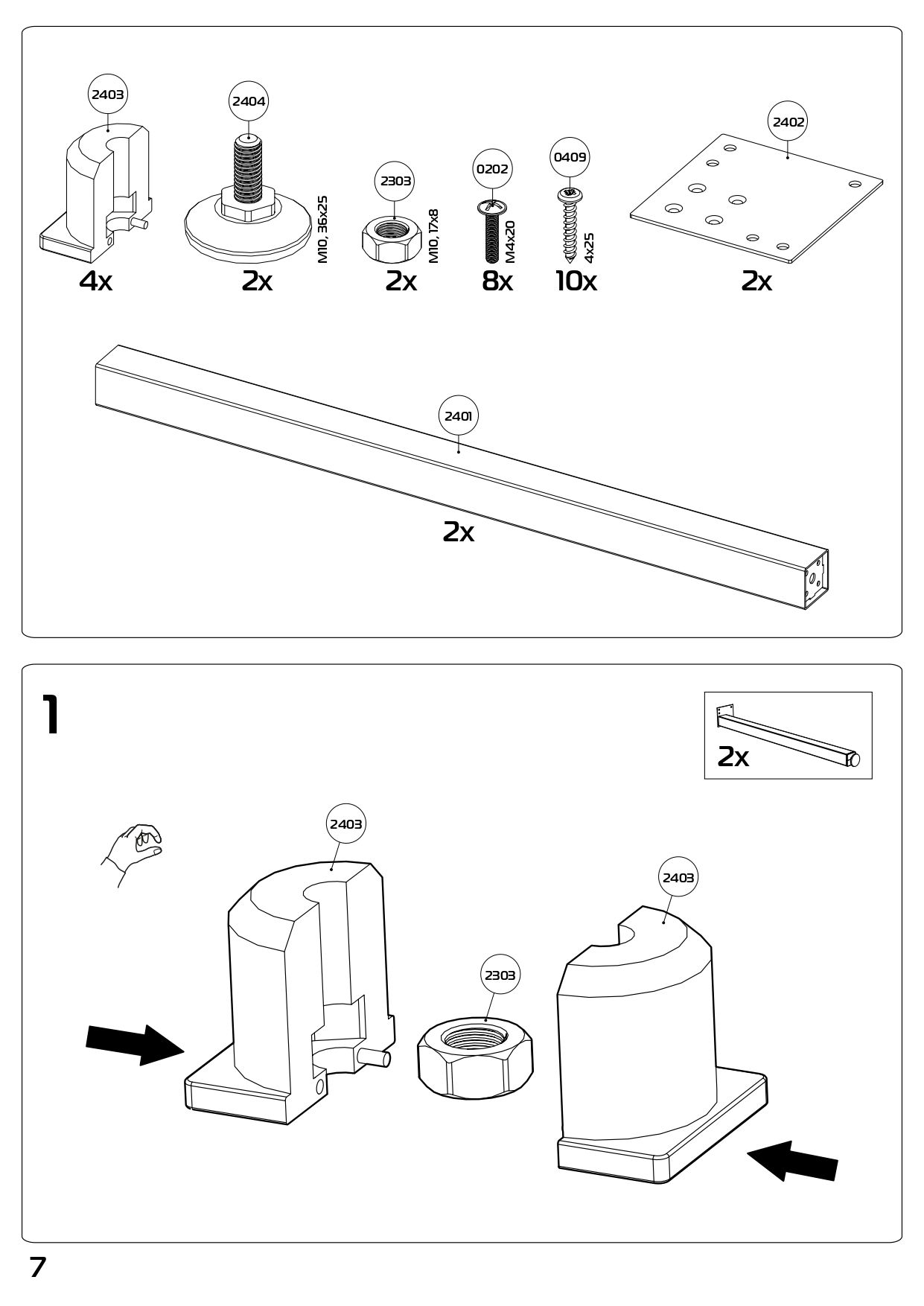 2403
4x

2404
M10, 36x25
2x

2303
M10, 17x8
2x

0202
M4x20
8x

0409
4x25
10x

2402
2x

2401
2x

1

2x

2403

2403

2303

7