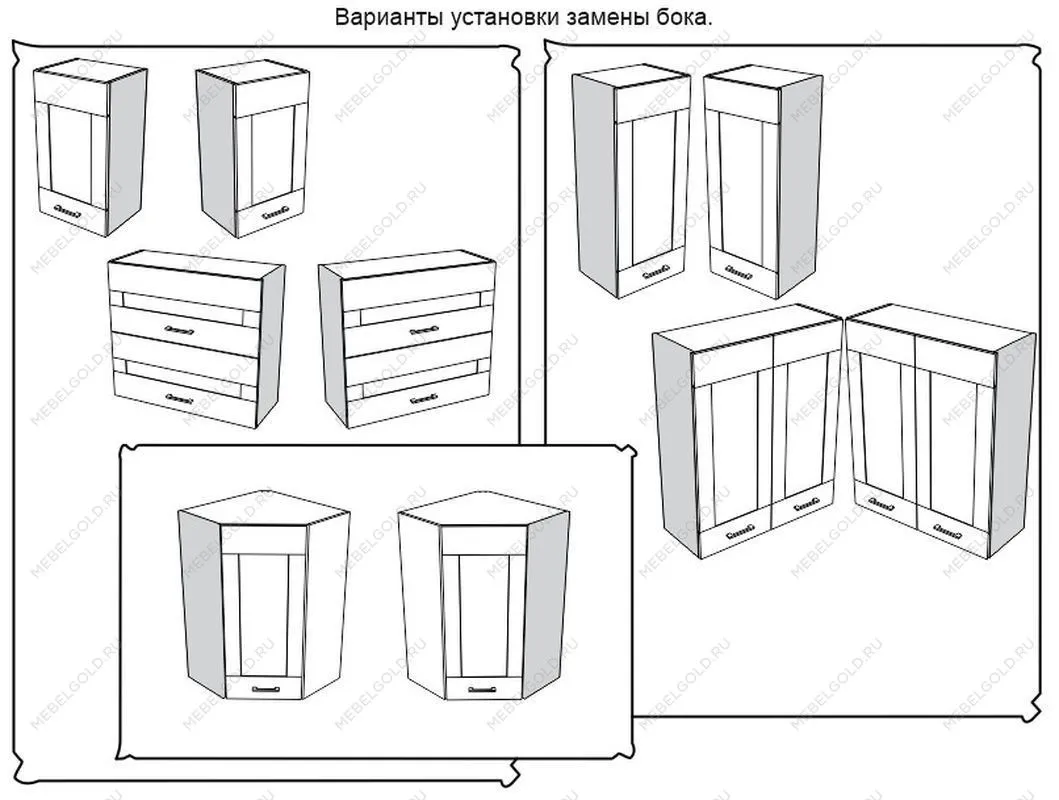 Варианты установки замены бока.

MEBELGOLD.RU